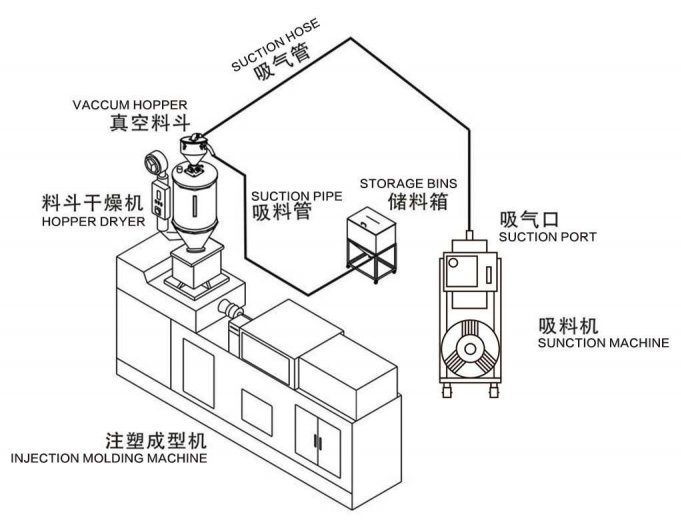 SUCTION HOSE
吸气管

VACCUM HOPPER
真空料斗

料斗干燥机
HOPPER DRYER

SUCTION PIPE
吸料管

STORAGE BINS
储料箱

吸气口
SUCTION PORT

吸料机
SUNCTION MACHINE

注塑成型机
INJECTION MOLDING MACHINE